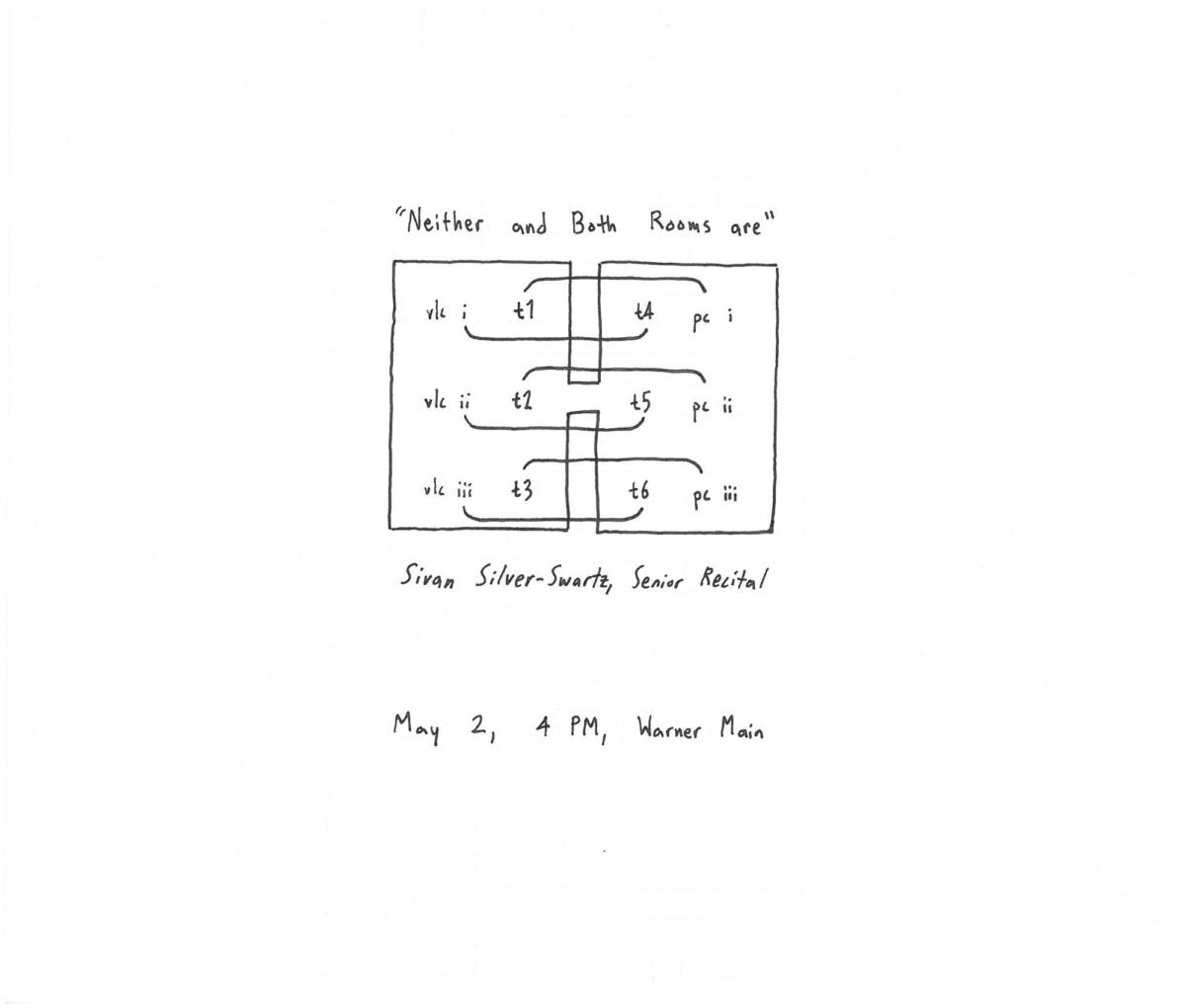 "Neither and Both Rooms are"

vlc i
t1
t4
pc i

vlc ii
t2
t5
pc ii

vlc iii
t3
t6
pc iii

Sivan Silver-Swartz, Senior Recital

May 2, 4 PM, Warner Main